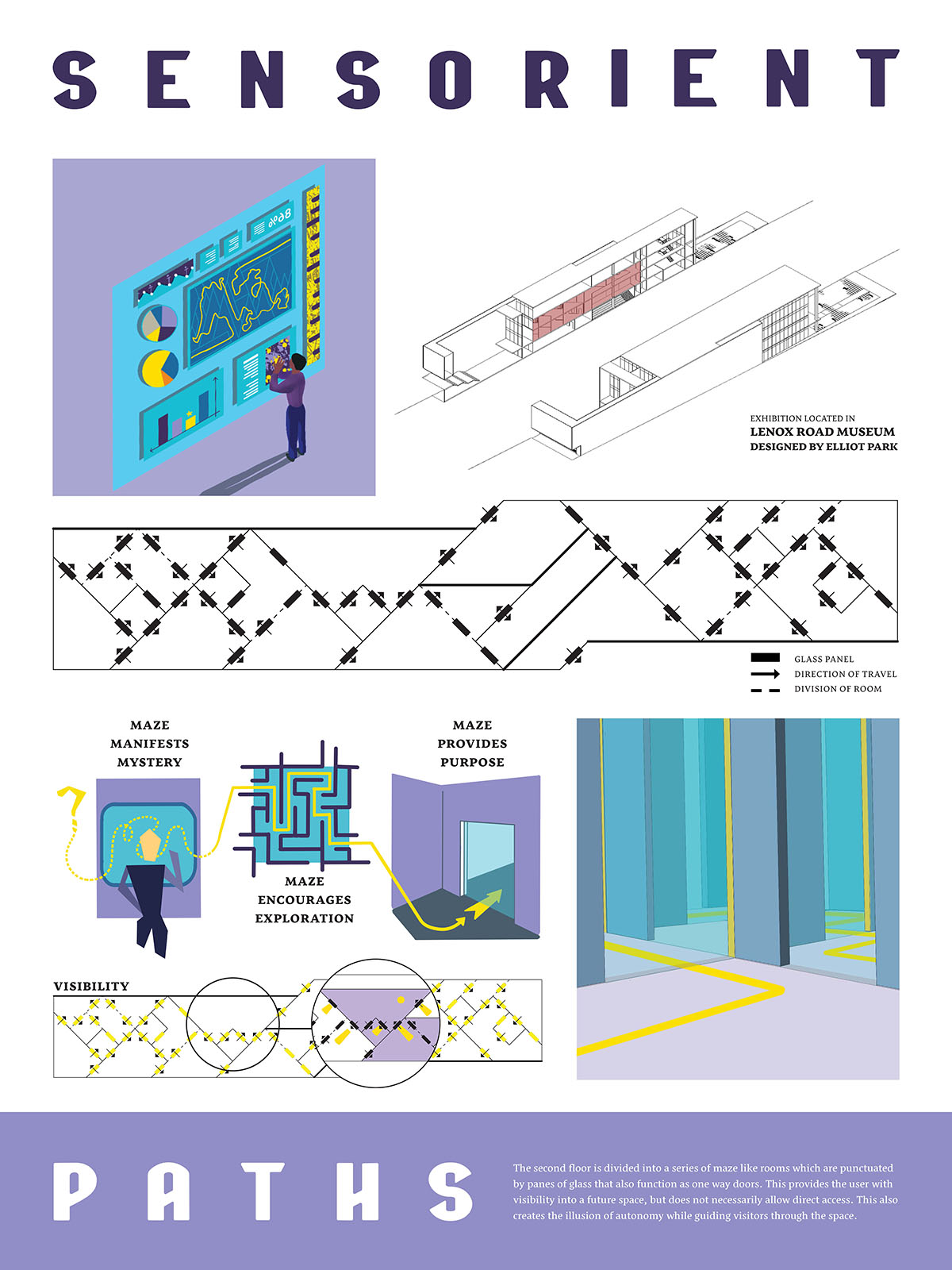 SENSORIENT

EXHIBITION LOCATED IN
LENOX ROAD MUSEUM
DESIGNED BY ELLIOT PARK

GLASS PANEL
DIRECTION OF TRAVEL
DIVISION OF ROOM

MAZE MANIFESTS MYSTERY

MAZE ENCOURAGES EXPLORATION

MAZE PROVIDES PURPOSE

VISIBILITY

PATHS

The second floor is divided into a series of maze like rooms which are punctuated by panes of glass that also function as one way doors. This provides the user with visibility into a future space, but does not necessarily allow direct access. This also creates the illusion of autonomy while guiding visitors through the space.